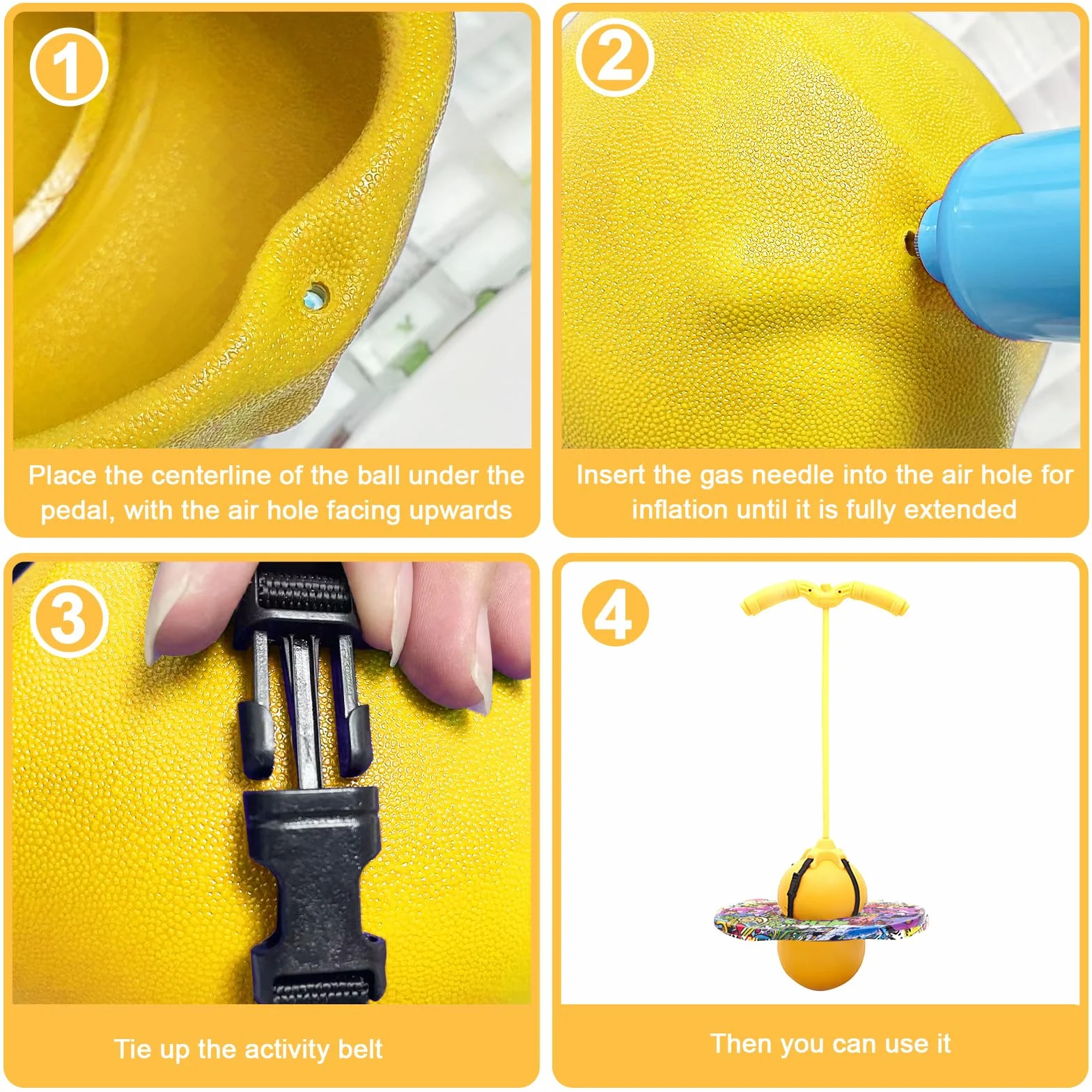 1

Place the centerline of the ball under the pedal, with the air hole facing upwards

2

Insert the gas needle into the air hole for inflation until it is fully extended

3

Tie up the activity belt

4

Then you can use it