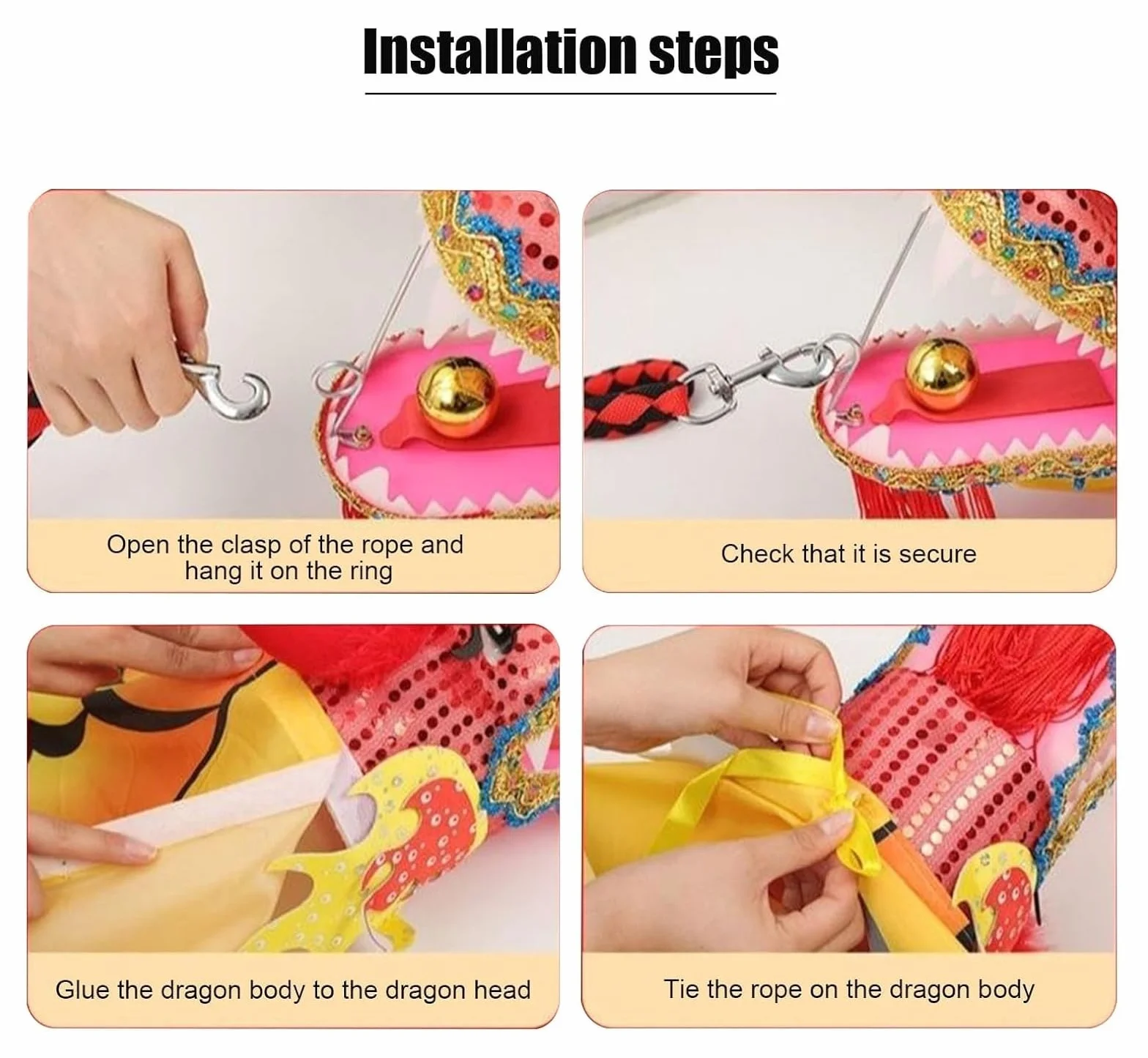 Installation steps

Open the clasp of the rope and hang it on the ring

Check that it is secure

Glue the dragon body to the dragon head

Tie the rope on the dragon body