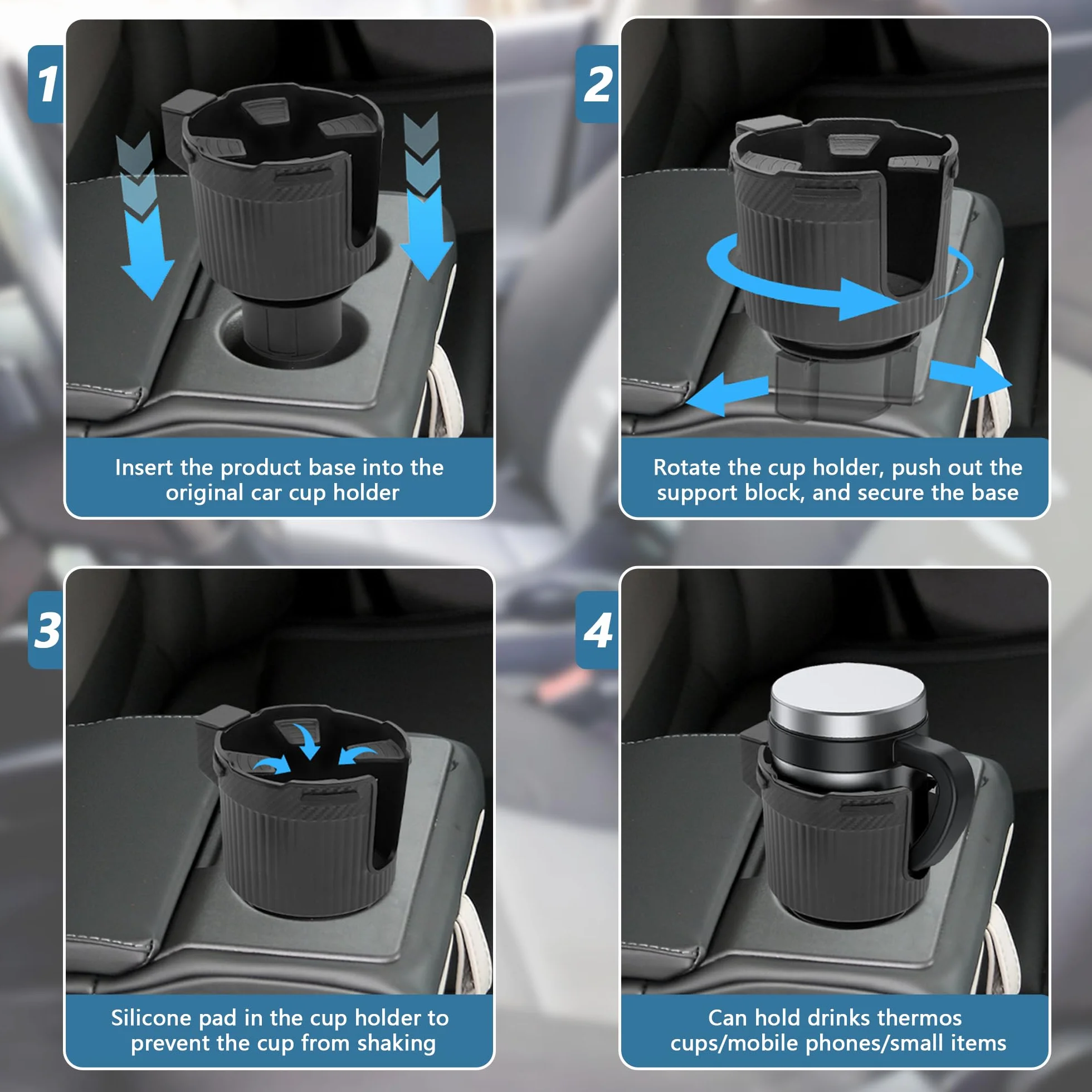 1

Insert the product base into the original car cup holder

2

Rotate the cup holder, push out the support block, and secure the base

3

Silicone pad in the cup holder to prevent the cup from shaking

4

Can hold drinks thermos cups/mobile phones/small items