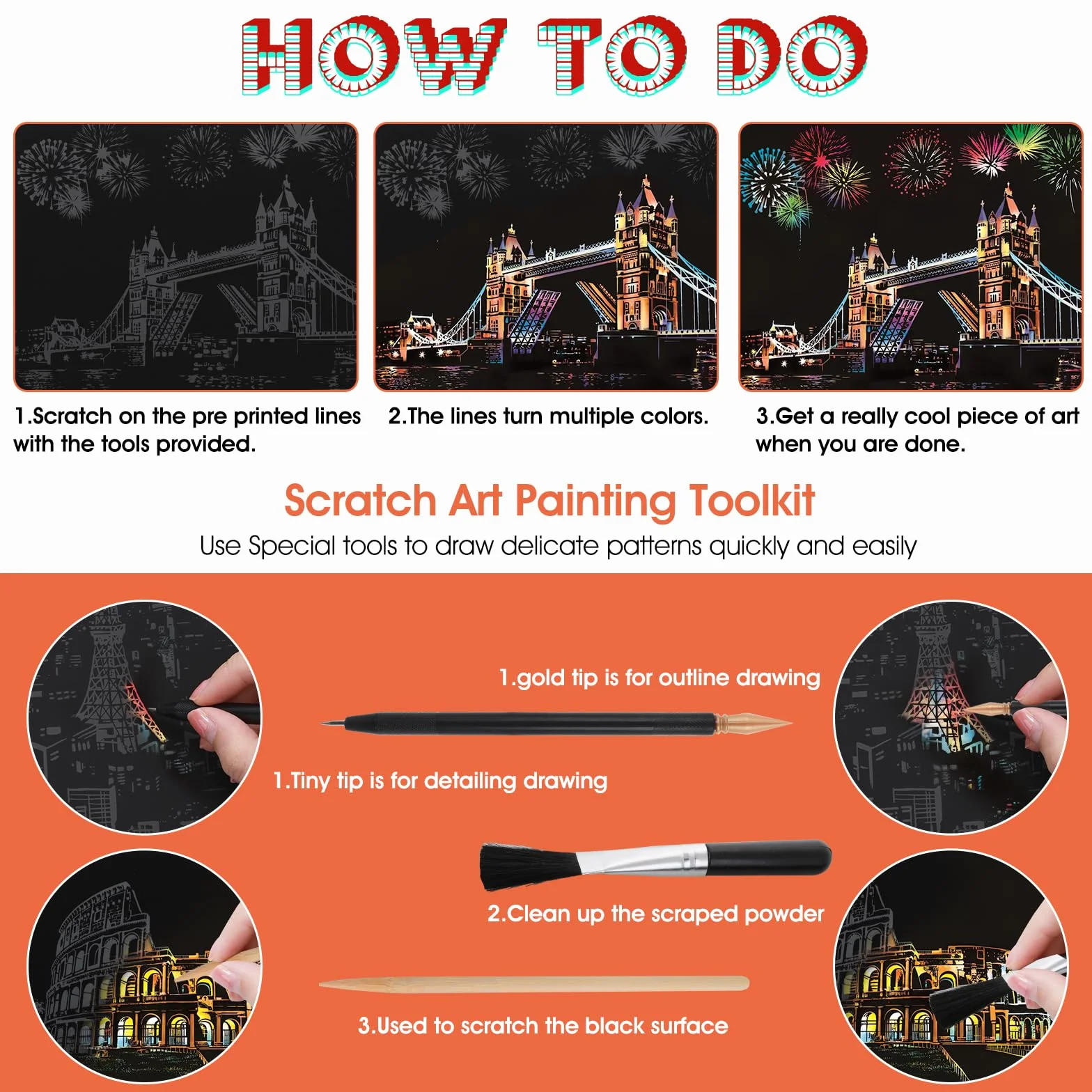 HOW TO DO

1.Scratch on the pre printed lines with the tools provided.

2.The lines turn multiple colors.

3.Get a really cool piece of art when you are done.

Scratch Art Painting Toolkit

Use Special tools to draw delicate patterns quickly and easily

1.gold tip is for outline drawing

1.Tiny tip is for detailing drawing

2.Clean up the scraped powder

3.Used to scratch the black surface