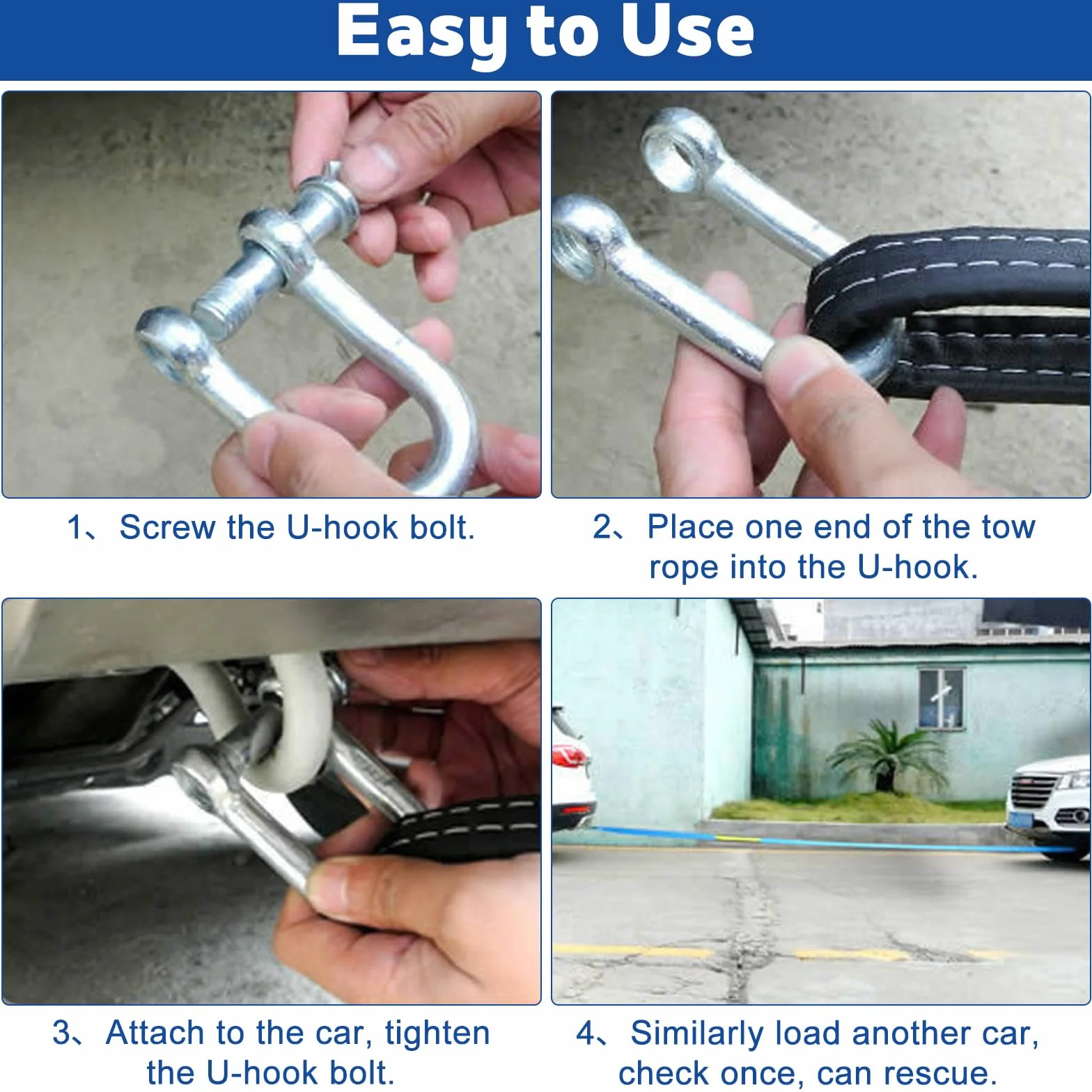 Easy to Use

1、Screw the U-hook bolt.

2、Place one end of the tow rope into the U-hook.

3、Attach to the car, tighten the U-hook bolt.

4、Similarly load another car, check once, can rescue.