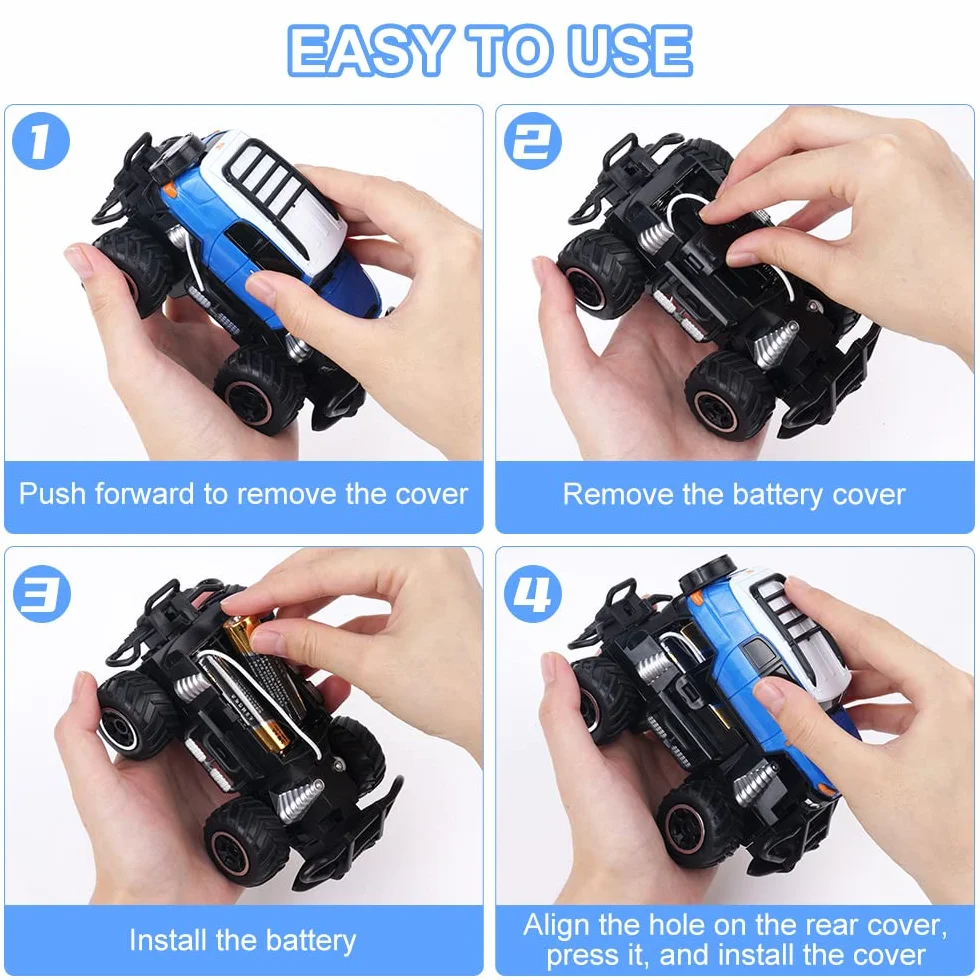 EASY TO USE

1

Push forward to remove the cover

2

Remove the battery cover

3

Install the battery

4

Align the hole on the rear cover, press it, and install the cover