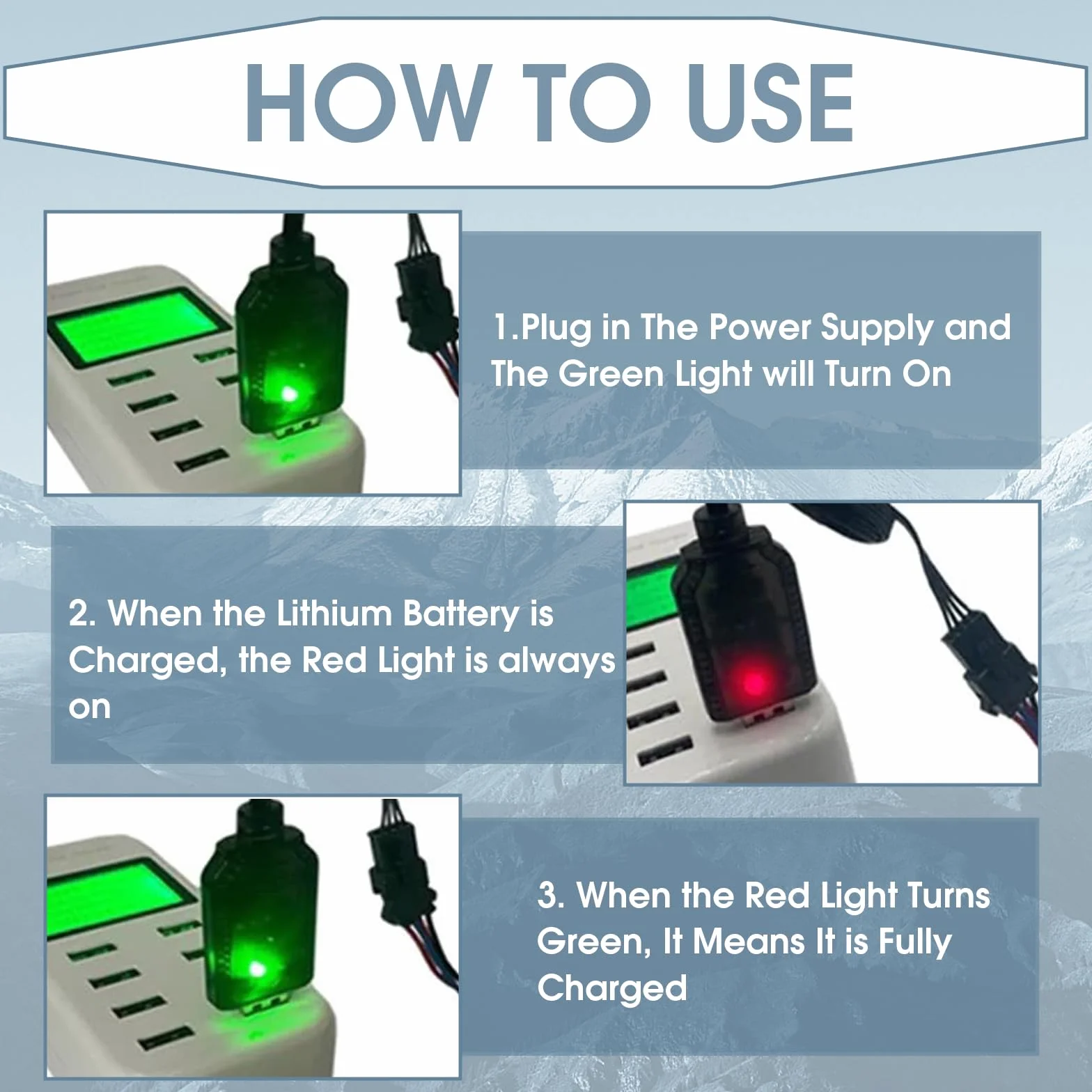 HOW TO USE

1.Plug in The Power Supply and The Green Light will Turn On

2. When the Lithium Battery is Charged, the Red Light is always on

3. When the Red Light Turns Green, It Means It is Fully Charged