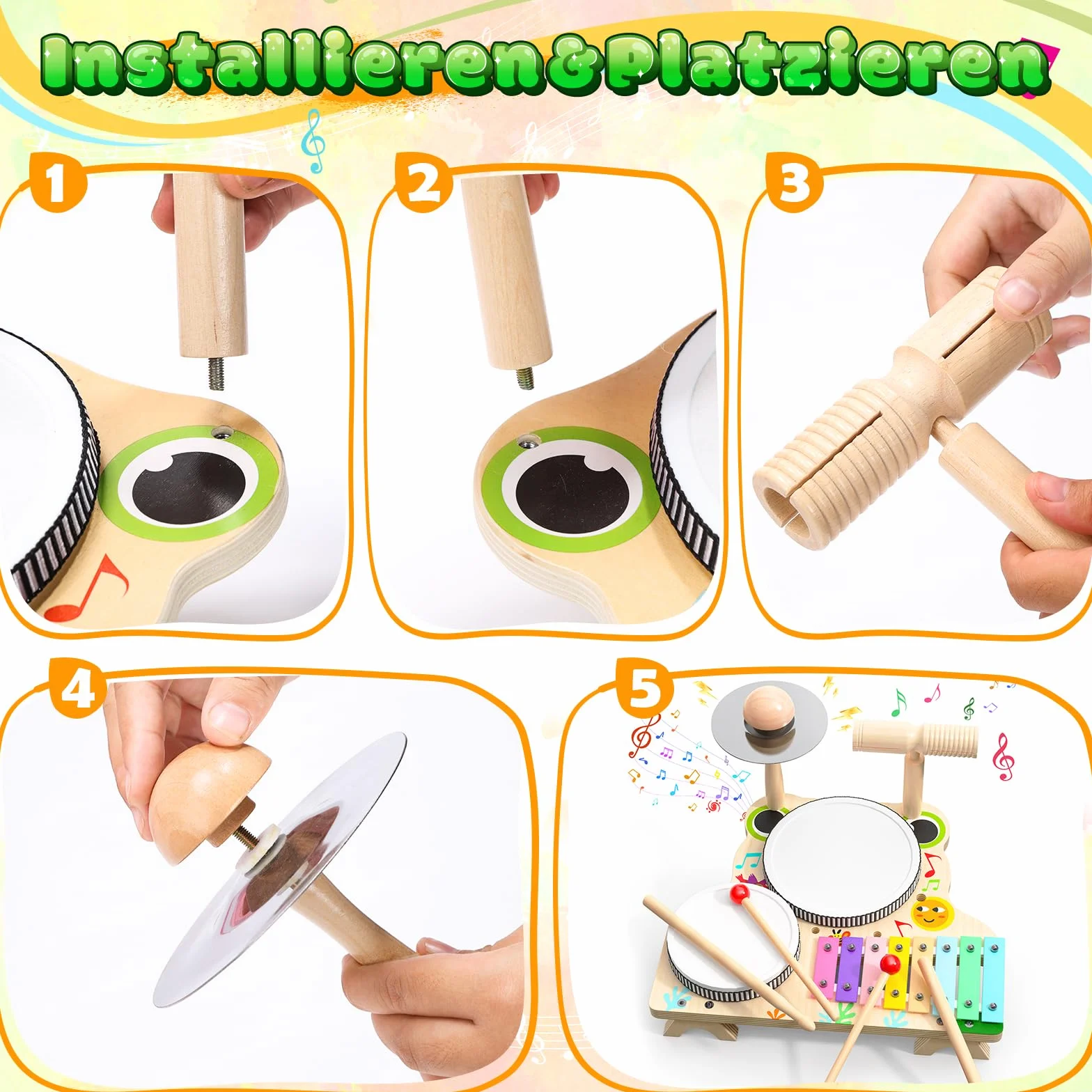 Installieren&Platzieren

1

2

3

4

5