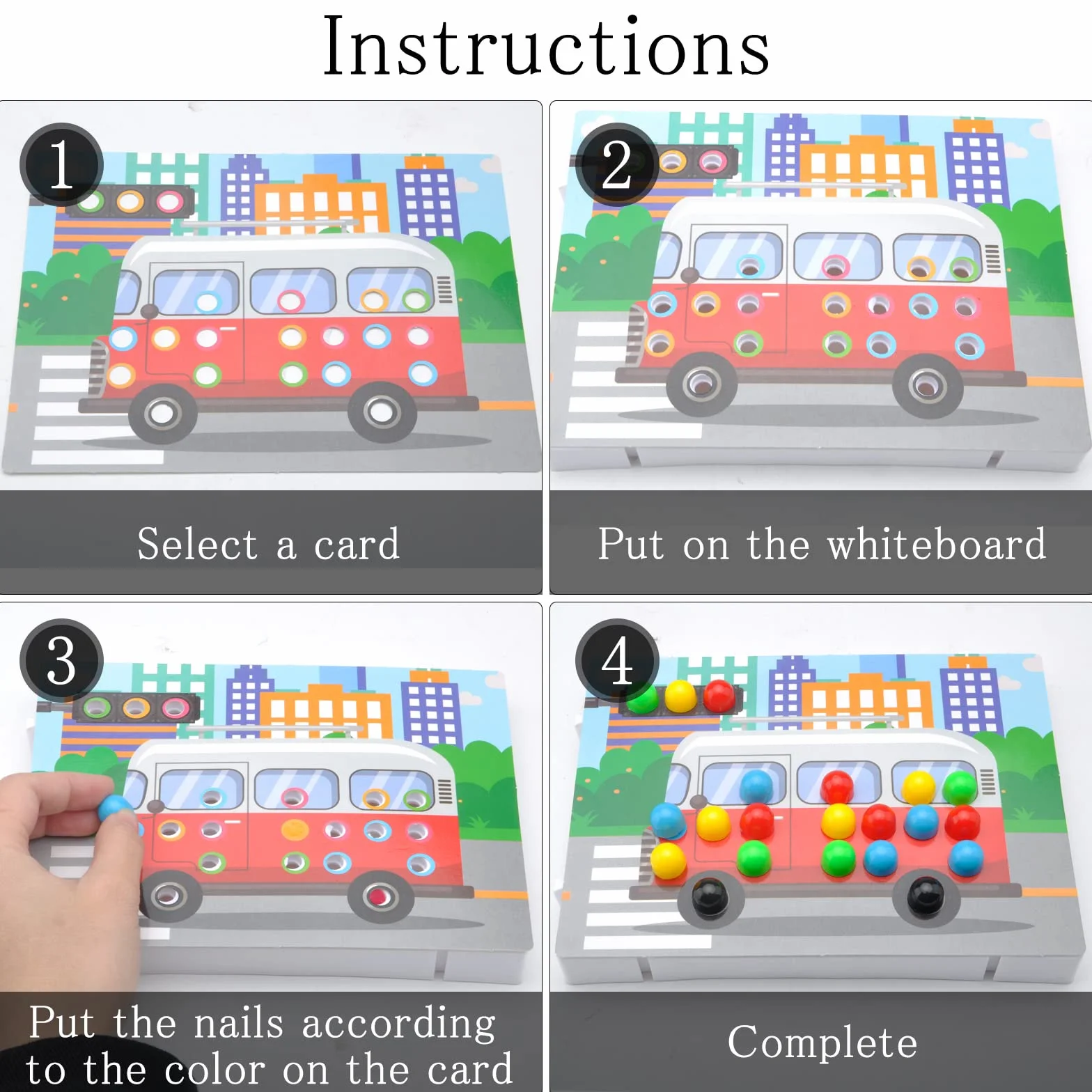 Instructions

1

Select a card

2

Put on the whiteboard

3

Put the nails according to the color on the card

4

Complete