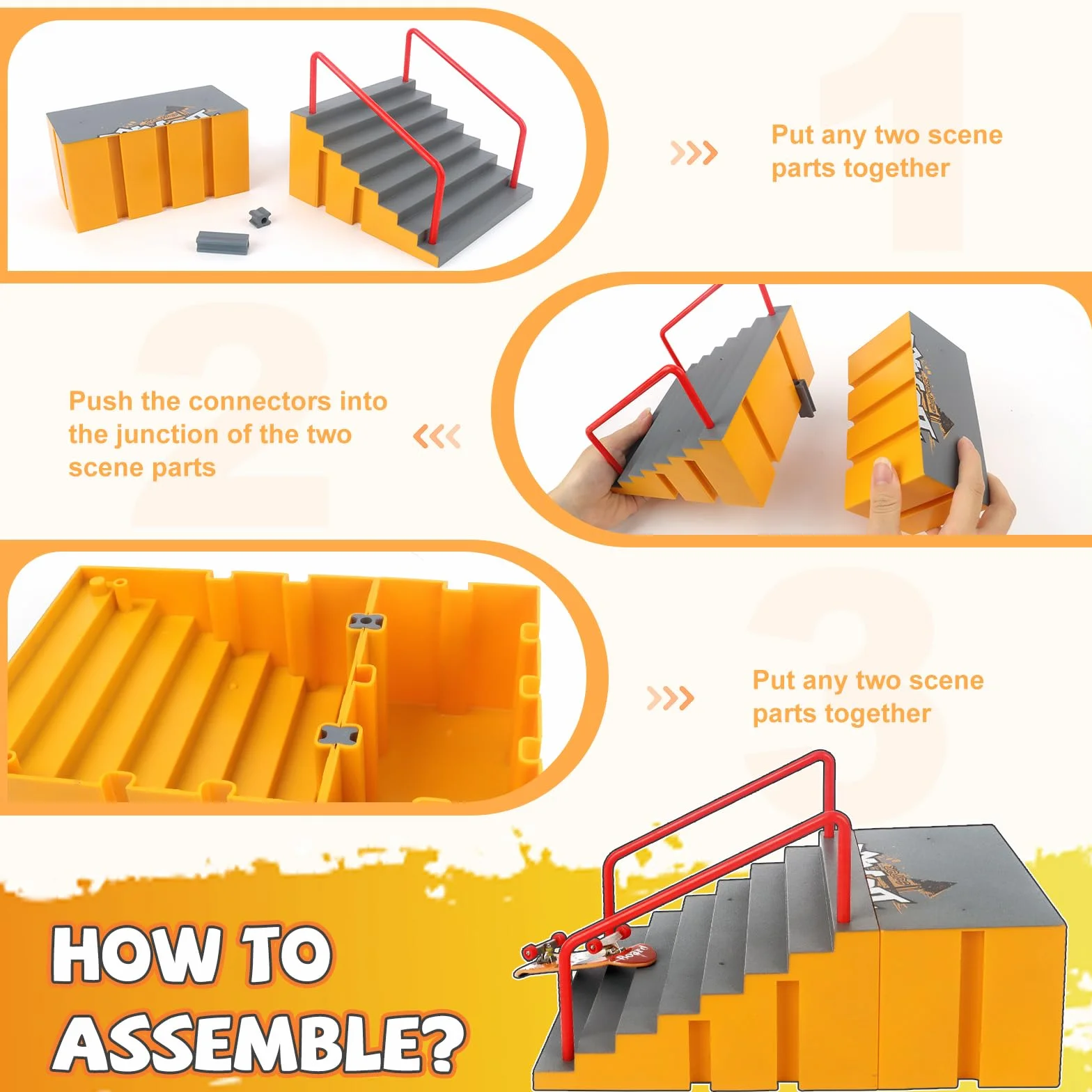 1

Put any two scene parts together

2

Push the connectors into the junction of the two scene parts

3

Put any two scene parts together

HOW TO ASSEMBLE?