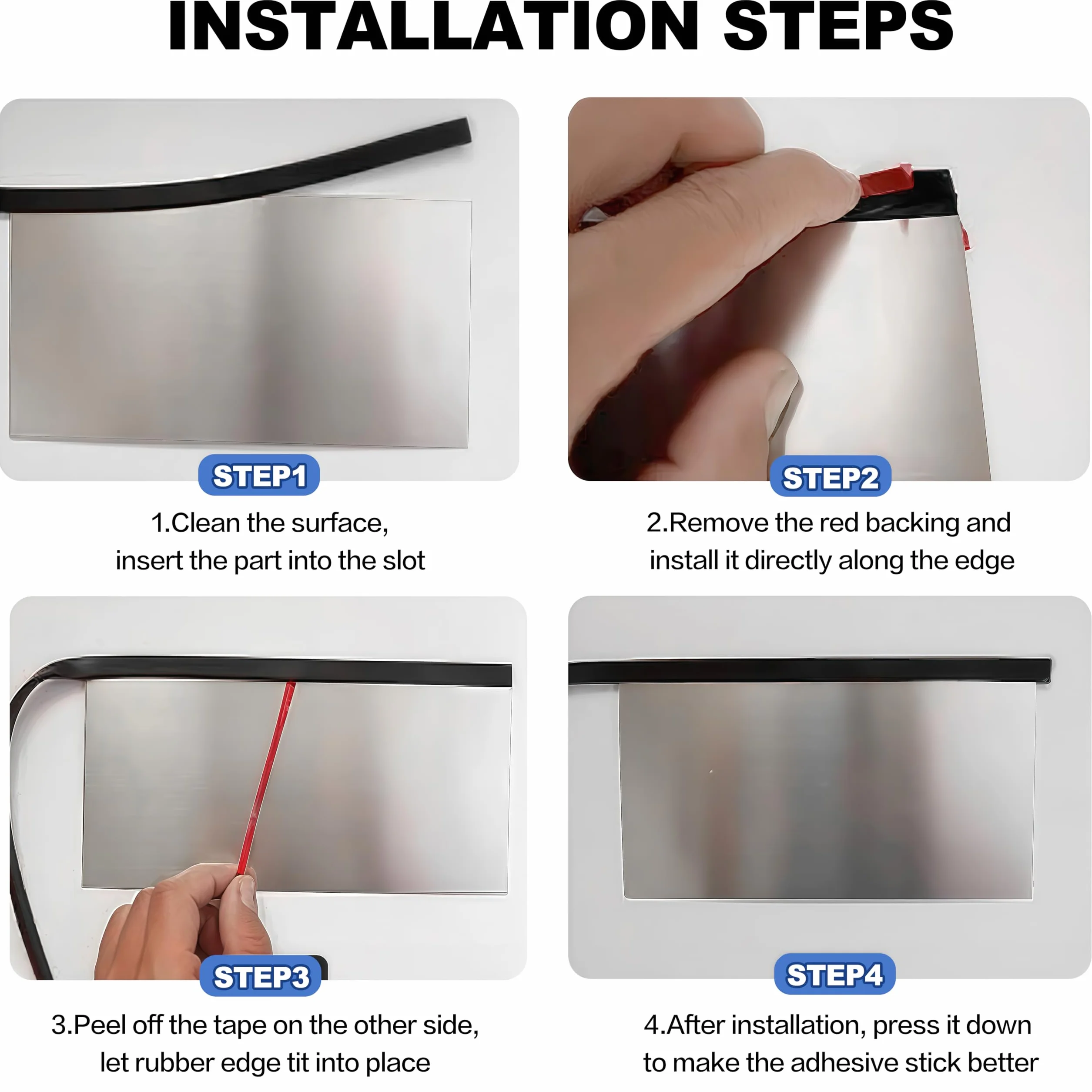 INSTALLATION STEPS

STEP1

1.Clean the surface, insert the part into the slot

STEP2

2.Remove the red backing and install it directly along the edge

STEP3

3.Peel off the tape on the other side, let rubber edge tit into place

STEP4

4.After installation, press it down to make the adhesive stick better