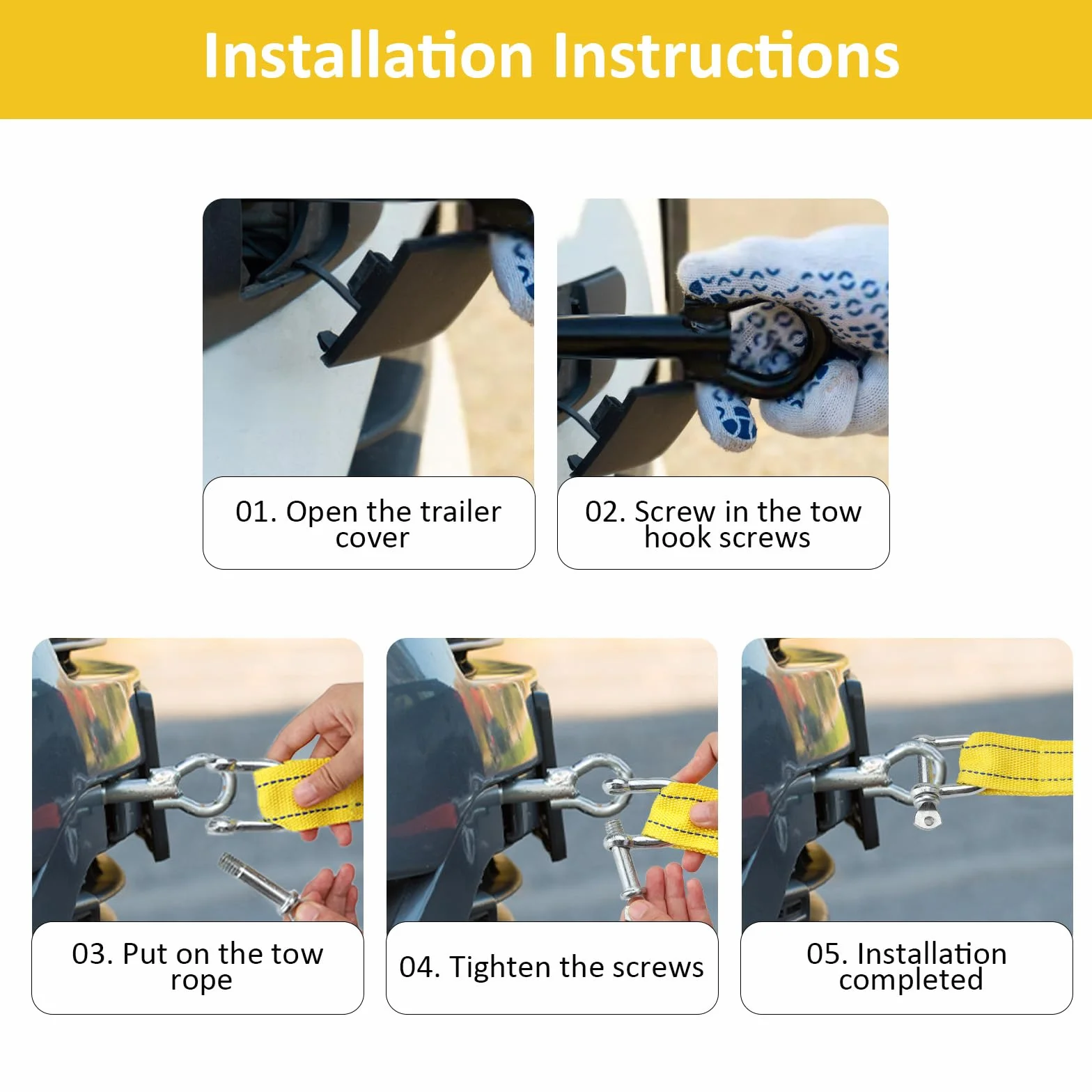 Installation Instructions

01. Open the trailer cover

02. Screw in the tow hook screws

03. Put on the tow rope

04. Tighten the screws

05. Installation completed