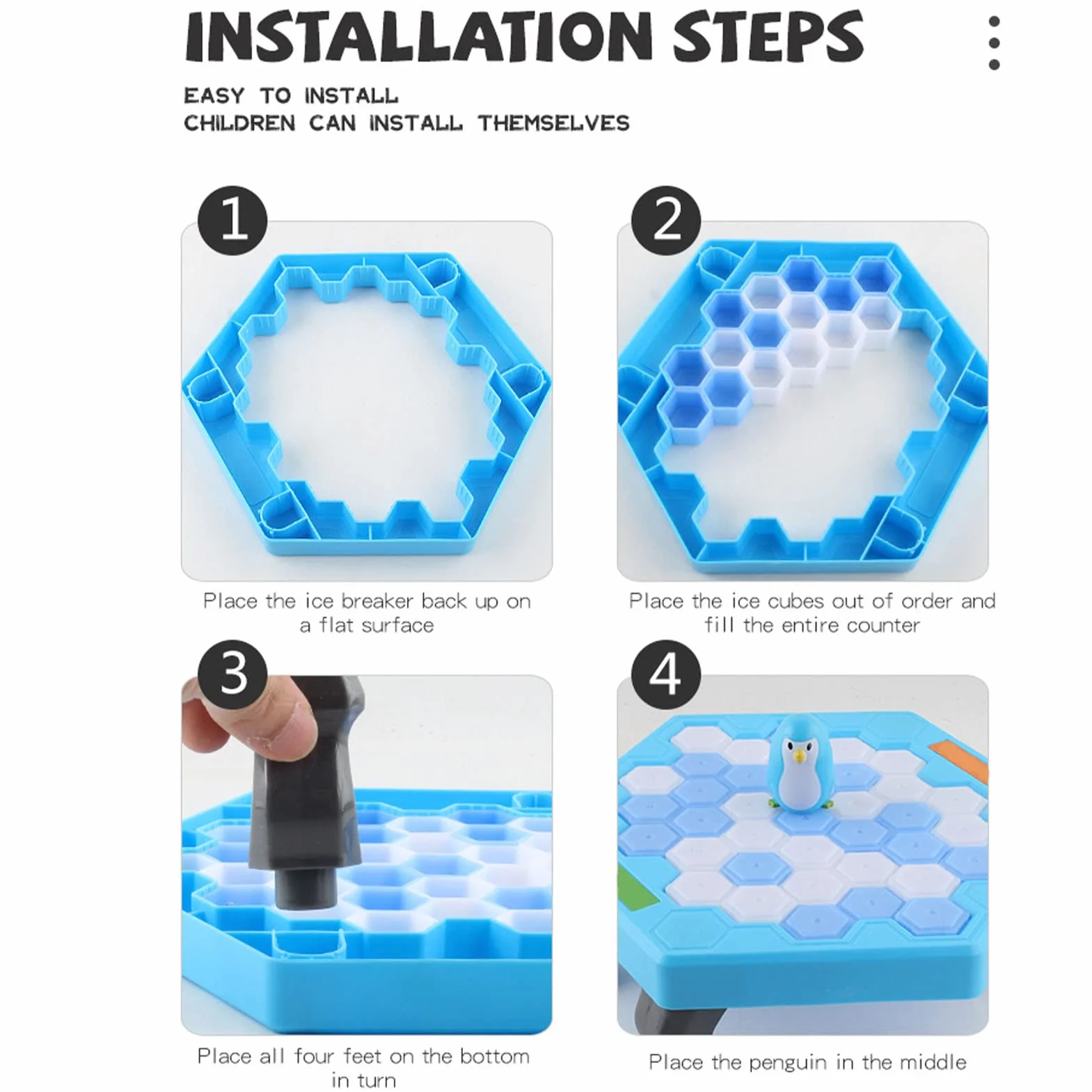 INSTALLATION STEPS

EASY TO INSTALL
CHILDREN CAN INSTALL THEMSELVES

1

Place the ice breaker back up on a flat surface

2

Place the ice cubes out of order and fill the entire counter

3

Place all four feet on the bottom in turn

4

Place the penguin in the middle