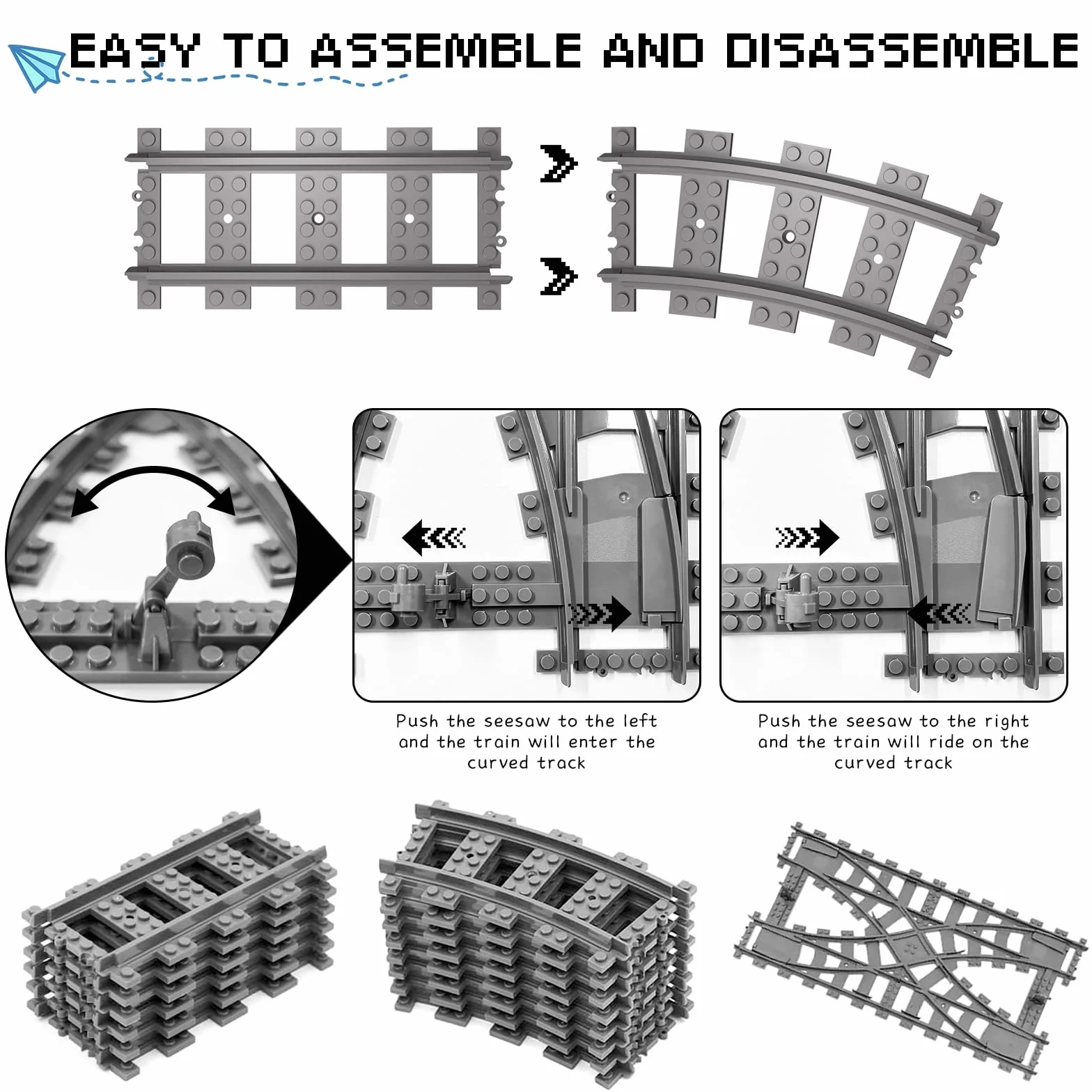 EASY TO ASSEMBLE AND DISASSEMBLE

Push the seesaw to the left and the train will enter the curved track

Push the seesaw to the right and the train will ride on the curved track