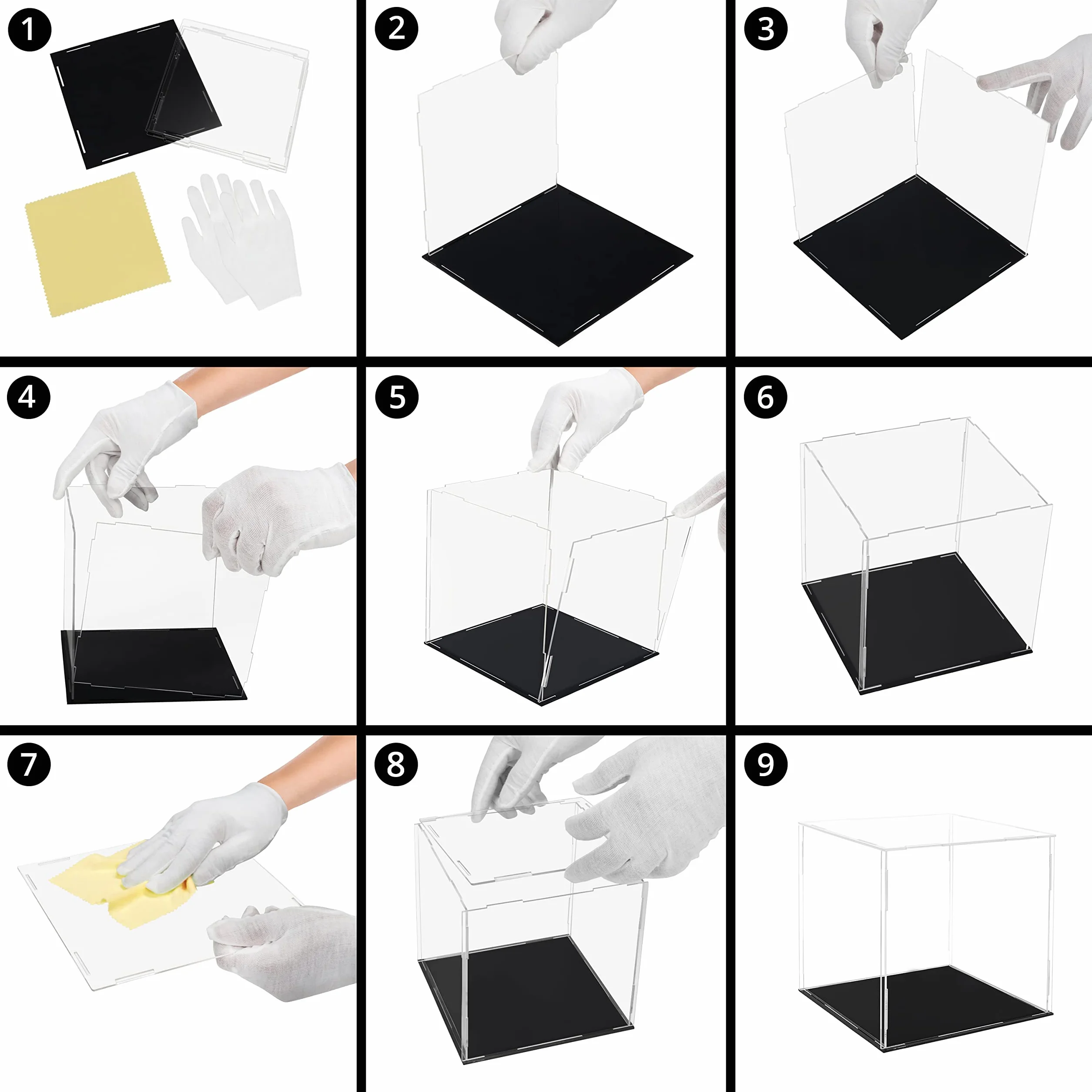 1

2

3

4

5

6

7

8

9