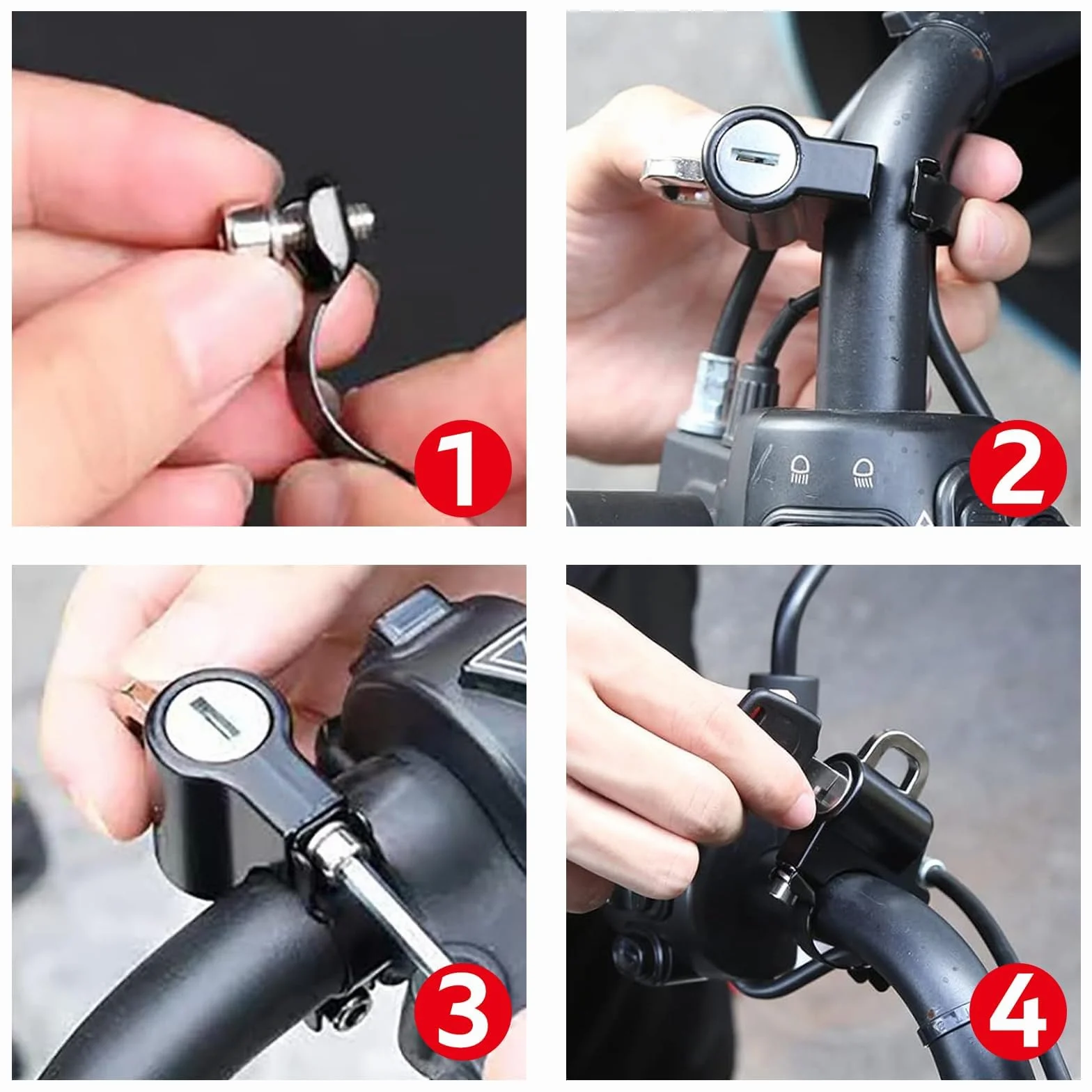 1

2

3

4