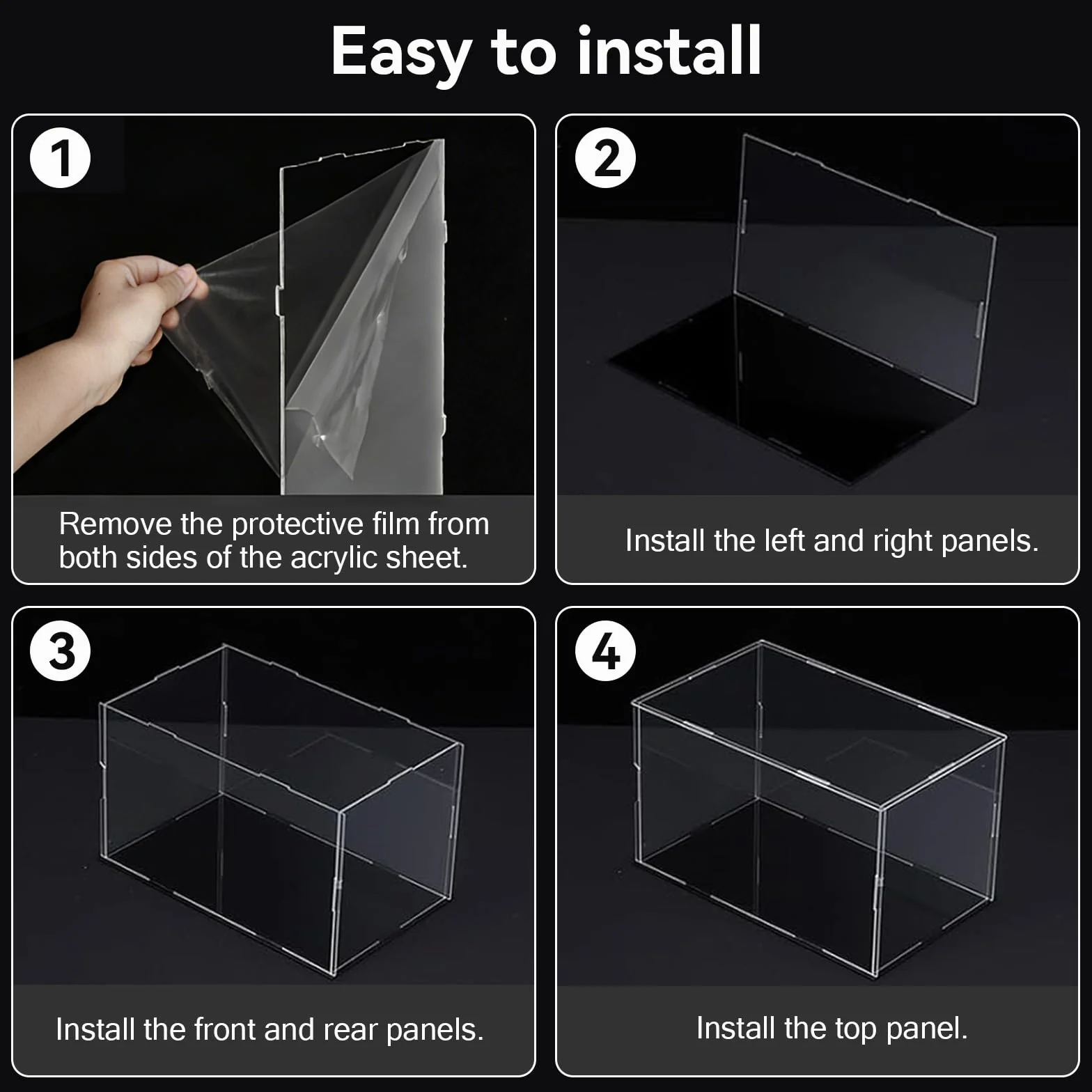 Easy to install

1

Remove the protective film from both sides of the acrylic sheet.

2

Install the left and right panels.

3

Install the front and rear panels.

4

Install the top panel.